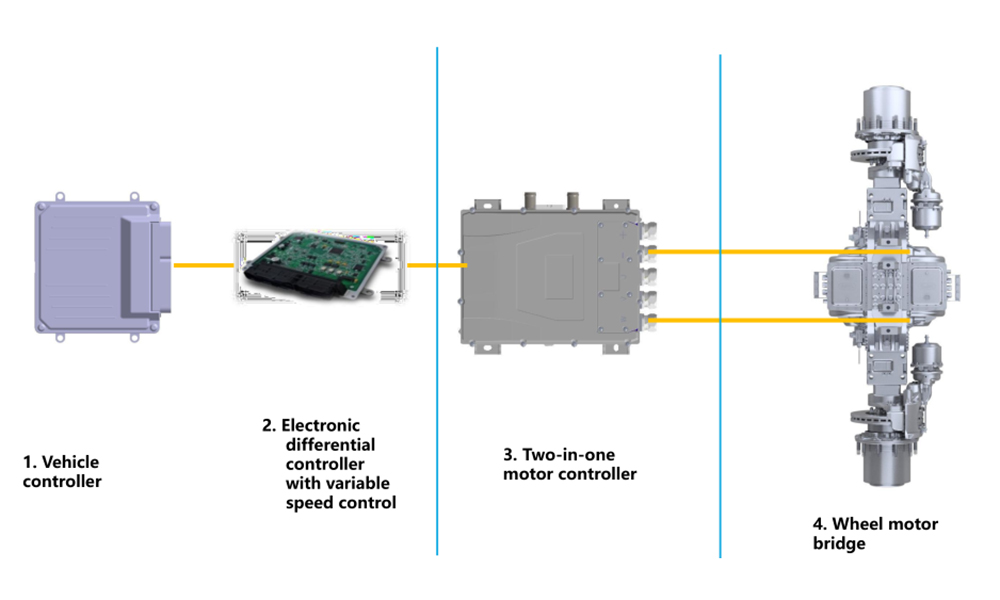 1. Vehicle controller

2. Electronic differential controller with variable speed control

3. Two-in-one motor controller

4. Wheel motor bridge